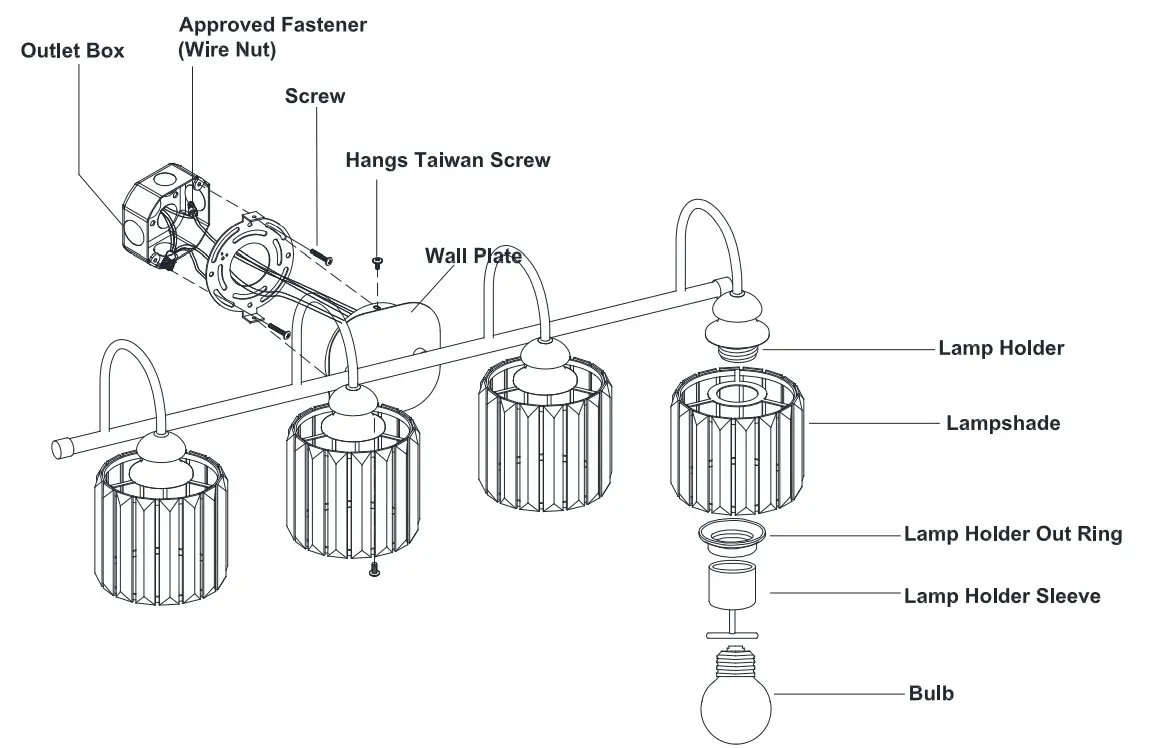 Outlet Box
Approved Fastener
(Wire Nut)
Screw
Hangs Taiwan Screw
Wall Plate
Lamp Holder
Lampshade
Lamp Holder Out Ring
Lamp Holder Sleeve
Bulb