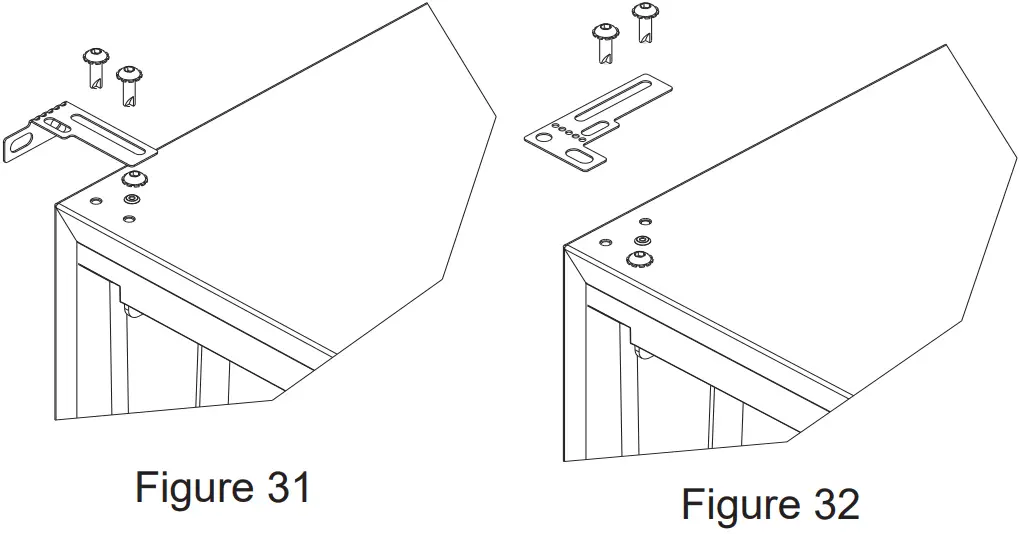 Figure 31

Figure 32