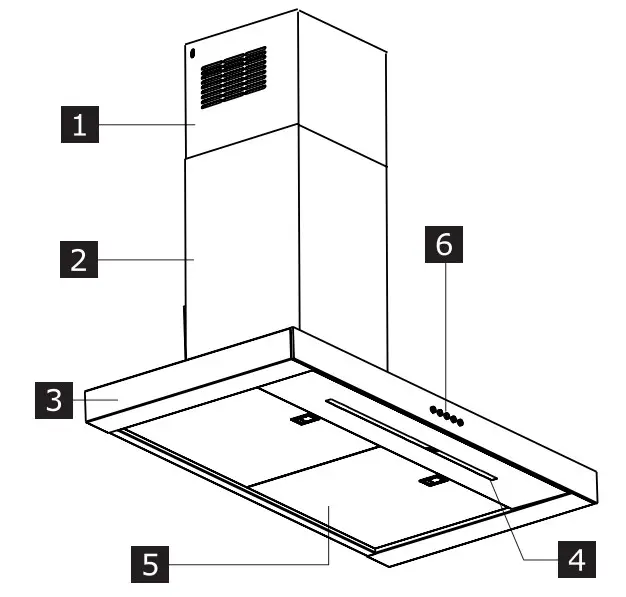 1
2
6
3
5
4