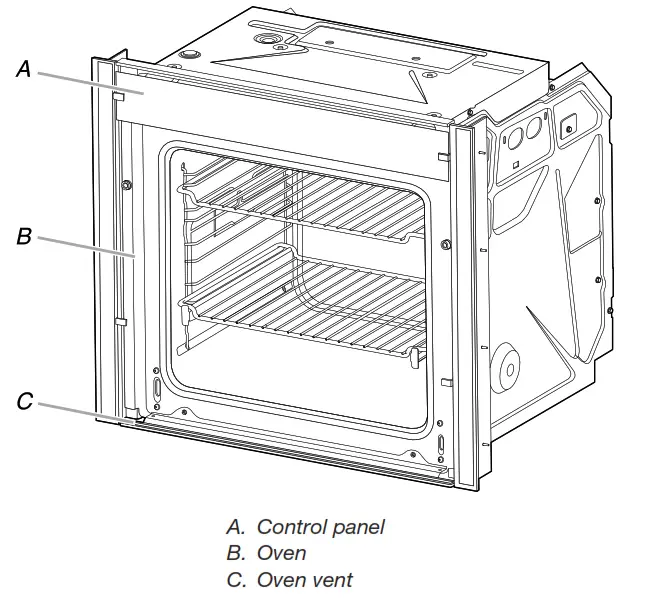 A
B
C

A. Control panel
B. Oven
C. Oven vent