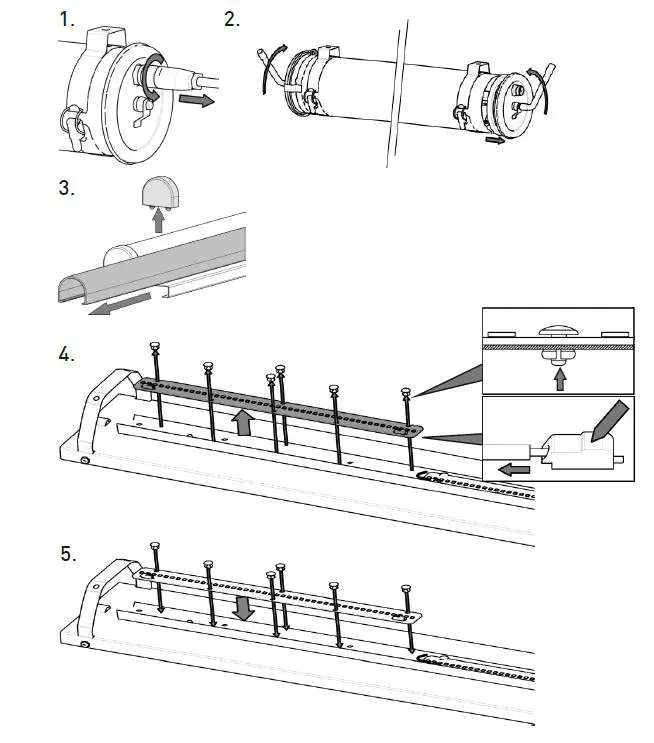 1.

2.

3.

4.

5.