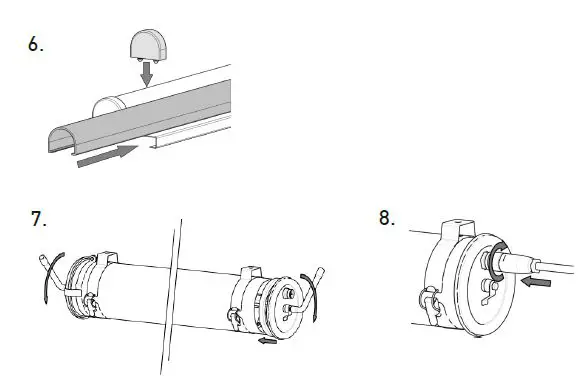 6.

7.

8.