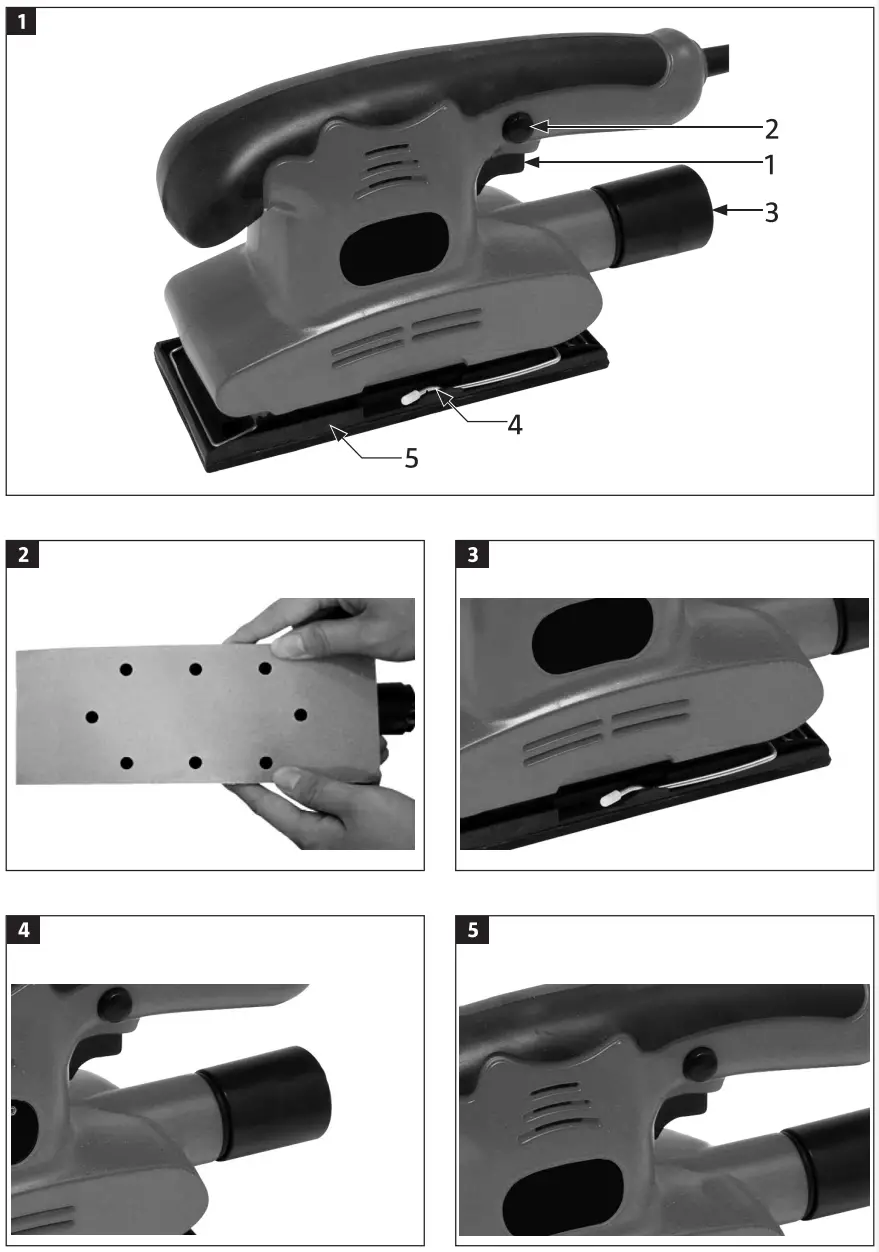 1

2
1
3
4
5

2

3

4

5