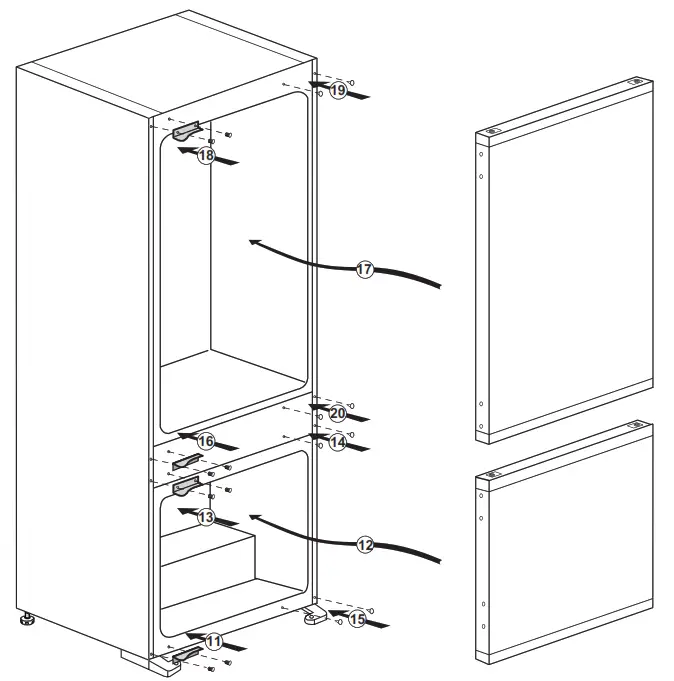 19
18
17
20
16
14
13
12
15
11