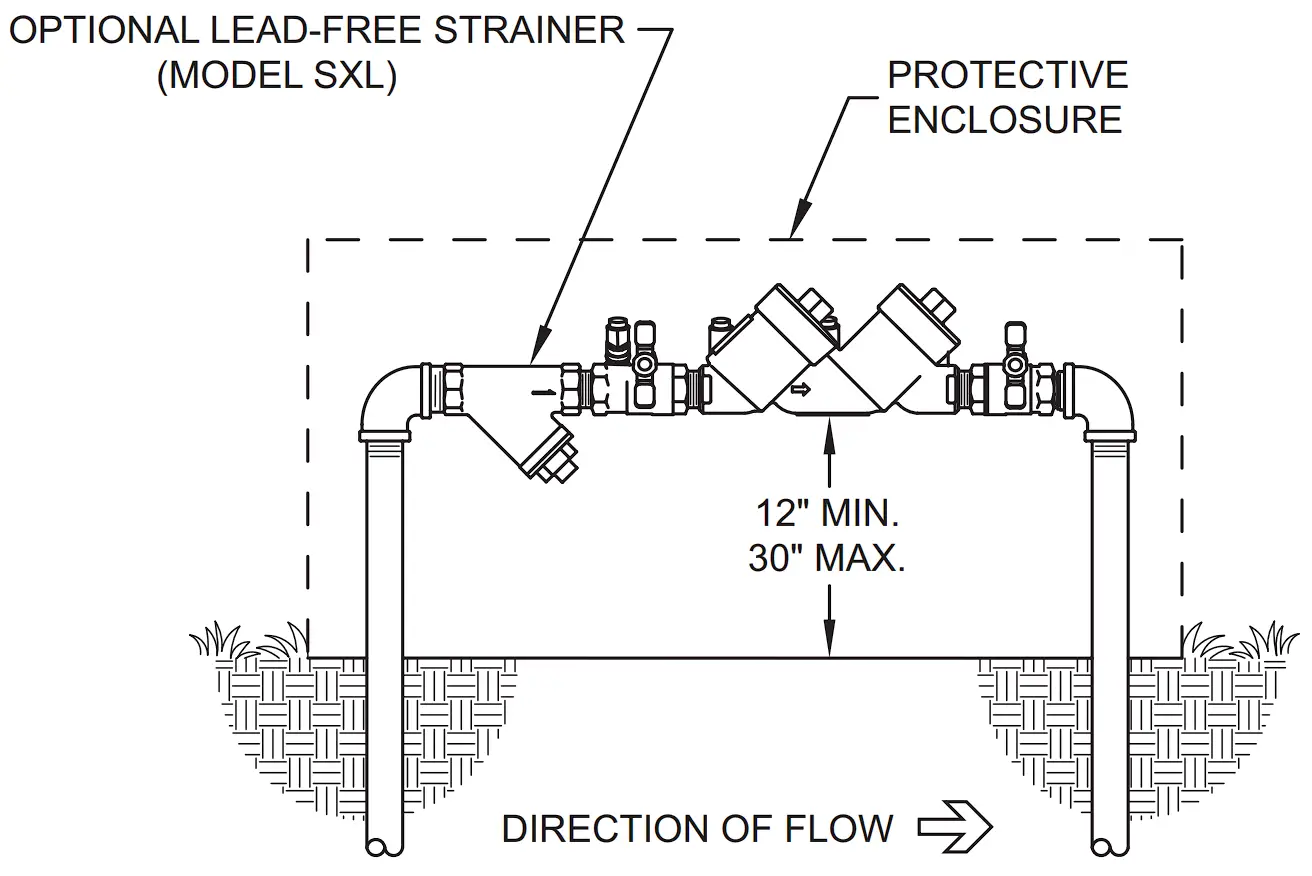 OPTIONAL LEAD-FREE STRAINER
(MODEL SXL)

PROTECTIVE
ENCLOSURE

12" MIN.
30" MAX.

DIRECTION OF FLOW