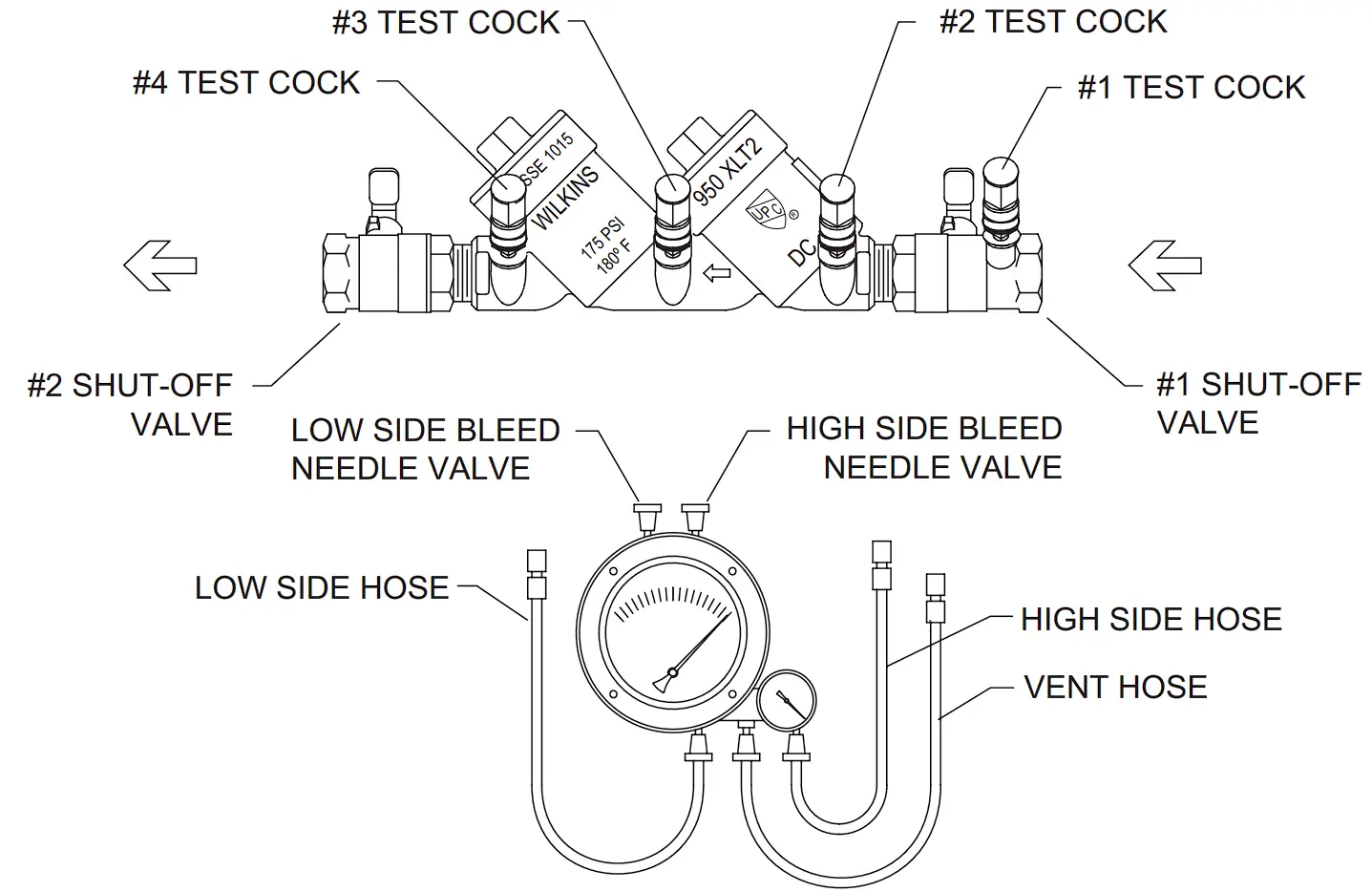 #3 TEST COCK

#2 TEST COCK

#4 TEST COCK

#1 TEST COCK

SSE 1015

WILKINS

175 PSI
180° F

950 XLT2

UPC ®

DC

#2 SHUT-OFF VALVE

#1 SHUT-OFF VALVE

LOW SIDE BLEED NEEDLE VALVE

HIGH SIDE BLEED NEEDLE VALVE

LOW SIDE HOSE

HIGH SIDE HOSE

VENT HOSE