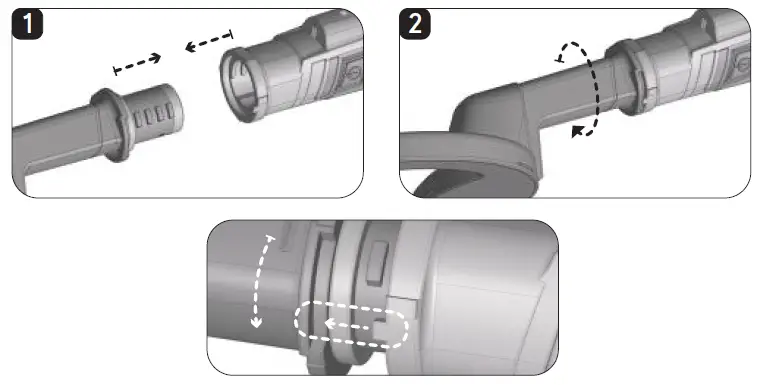 1

2