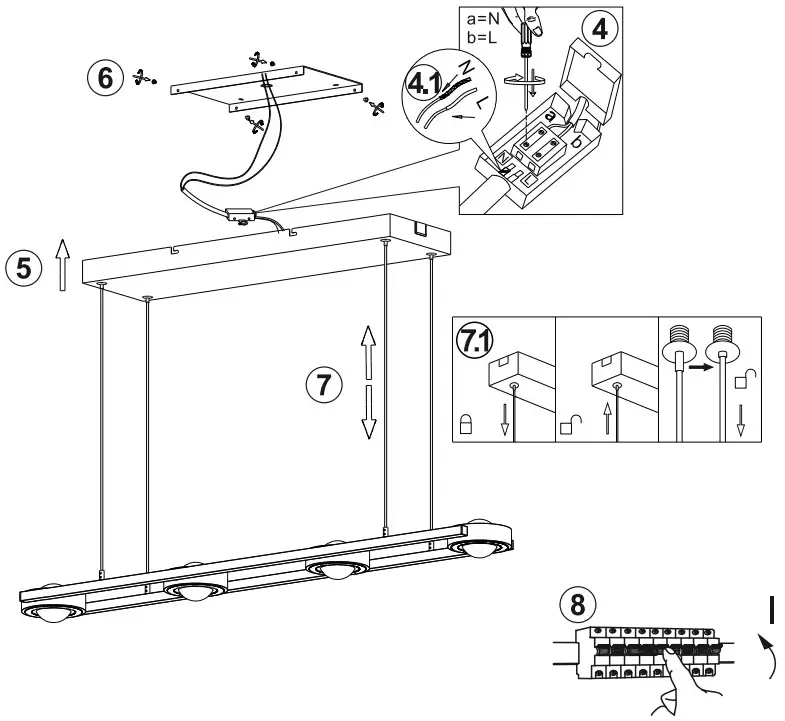 6

a=N
b=L

4

4.1
N
L

a
b
N
L

5

7

7.1

8

I