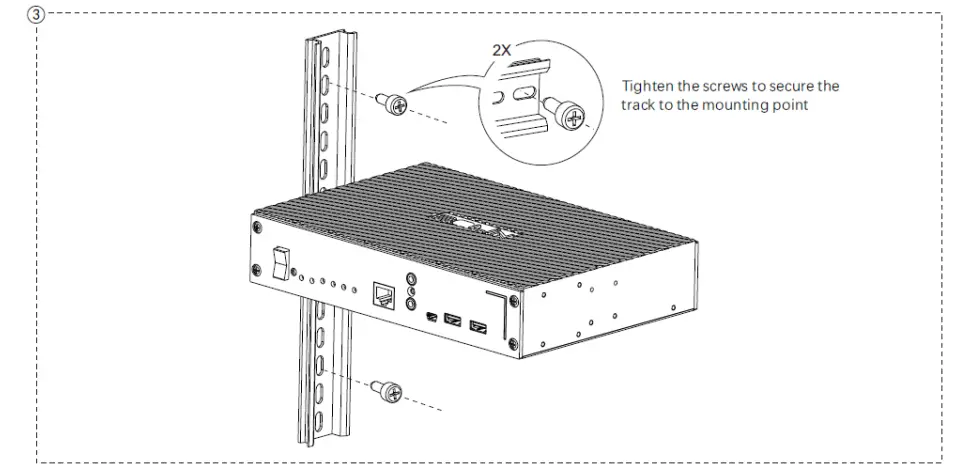 ③

2X

Tighten the screws to secure the track to the mounting point