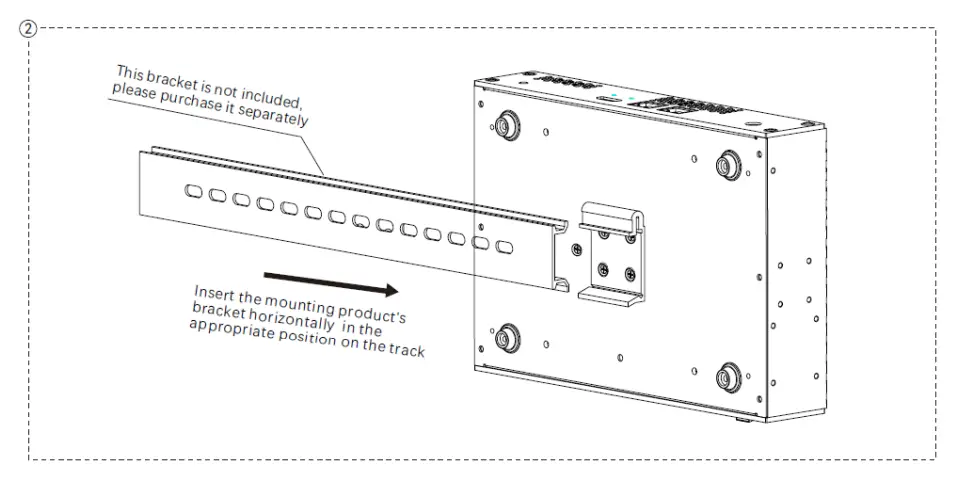 ②

This bracket is not included, please purchase it separately

Insert the mounting product's bracket horizontally in the appropriate position on the track