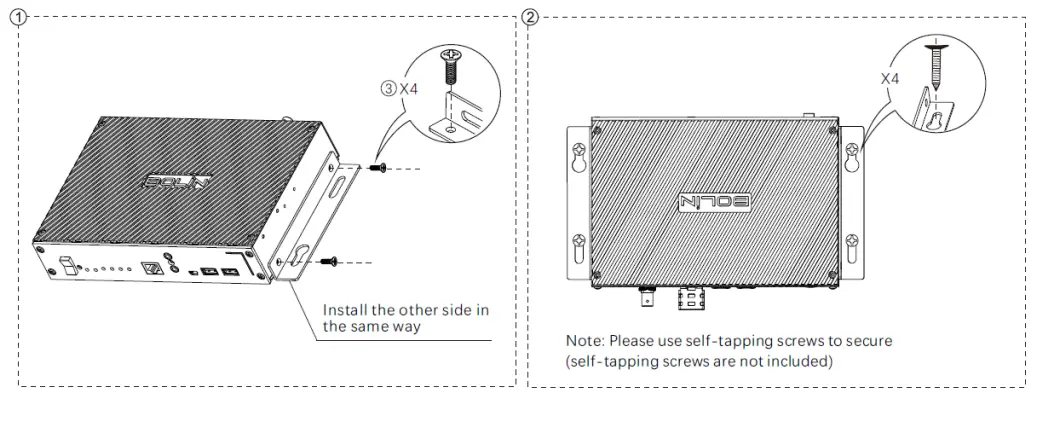 ①

③ X4

BOLIN

Install the other side in the same way

②

X4

BOLIN

Note: Please use self-tapping screws to secure (self-tapping screws are not included)