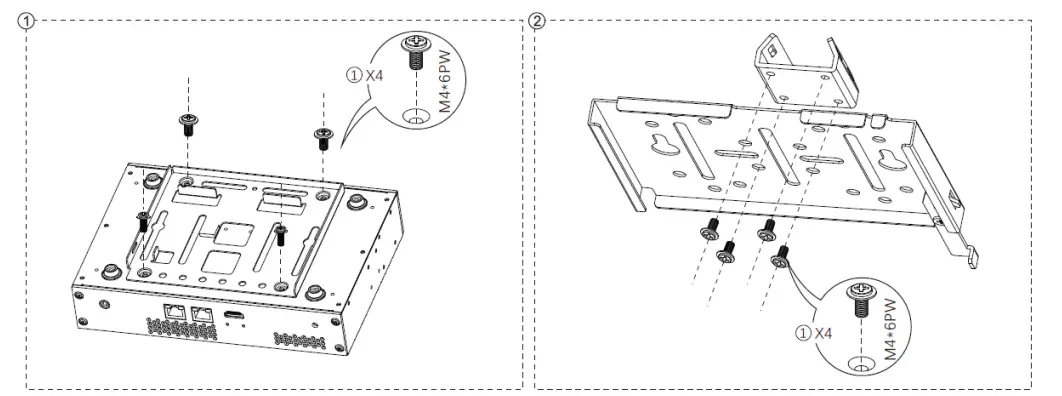 ①

① X4

M4*6PW

②

① X4

M4*6PW