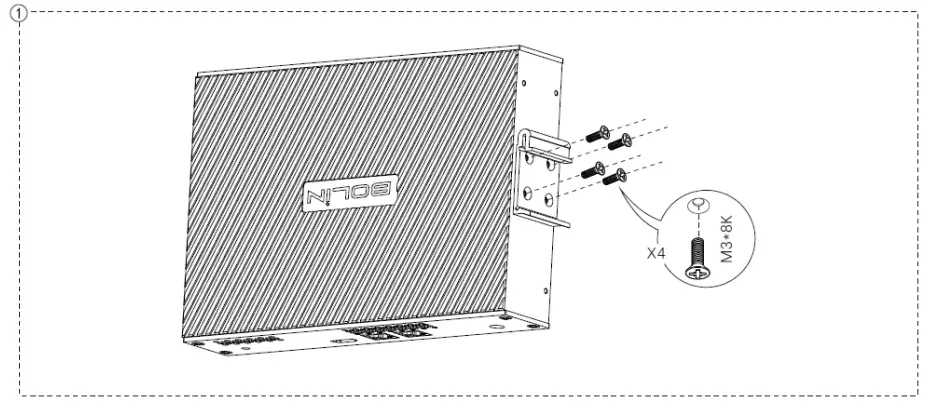 ①

BOLIN

X4

M3*8K