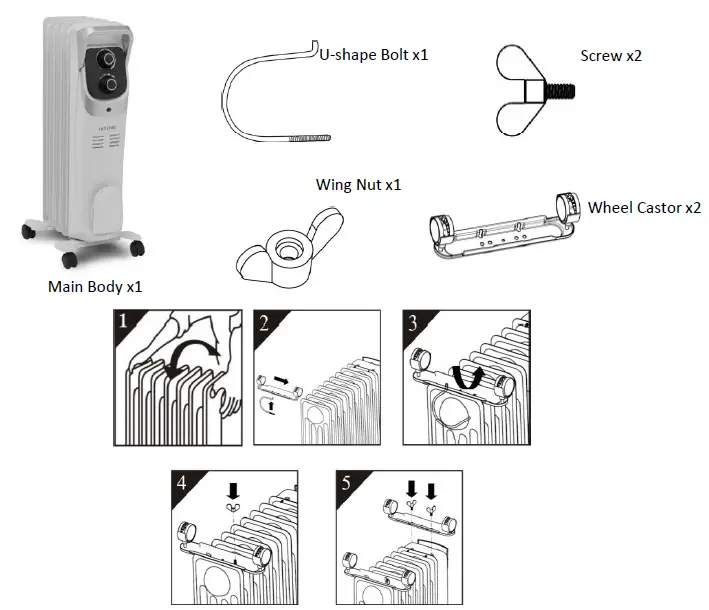 U-shape Bolt x1

Screw x2

Wing Nut x1

Wheel Castor x2

Main Body x1

1

2

3

4

5