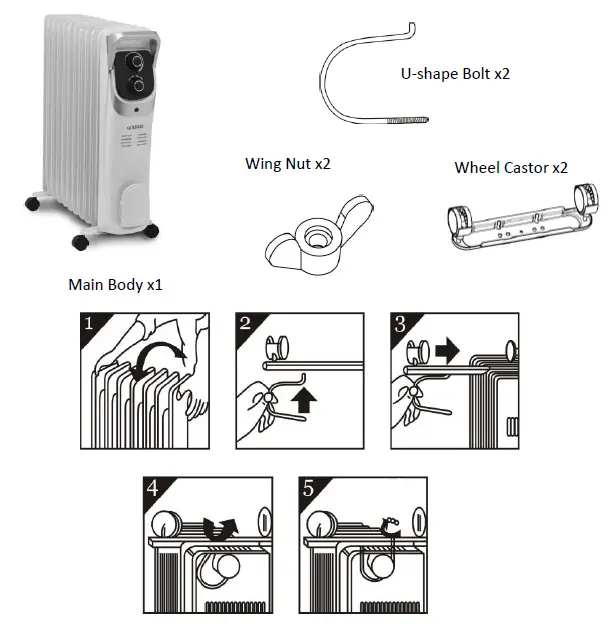 U-shape Bolt x2

Wing Nut x2

Wheel Castor x2

Main Body x1

1

2

3

4

5