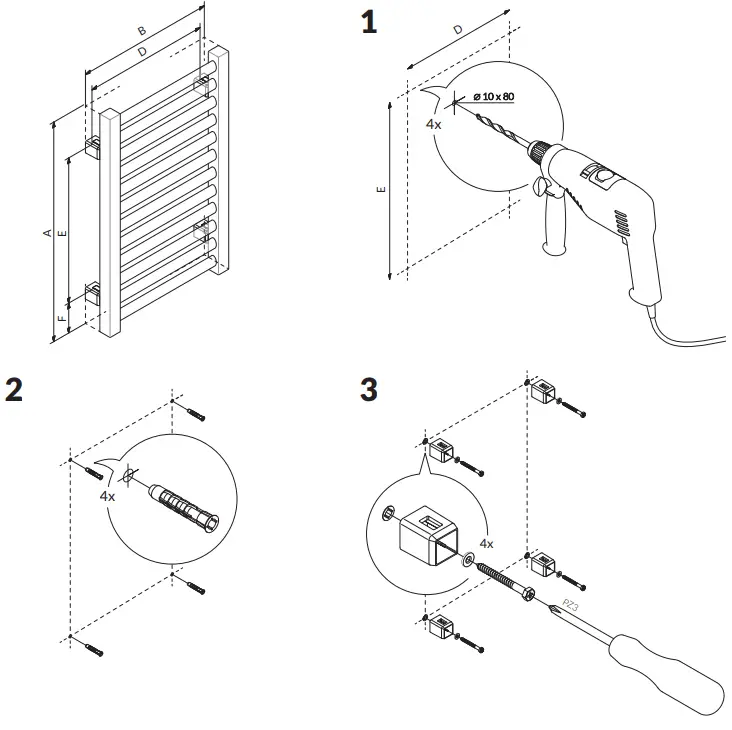 B
D
A
E
F

1
D
ø 10 x 80
4x
E

2
4x

3
4x
PZ3