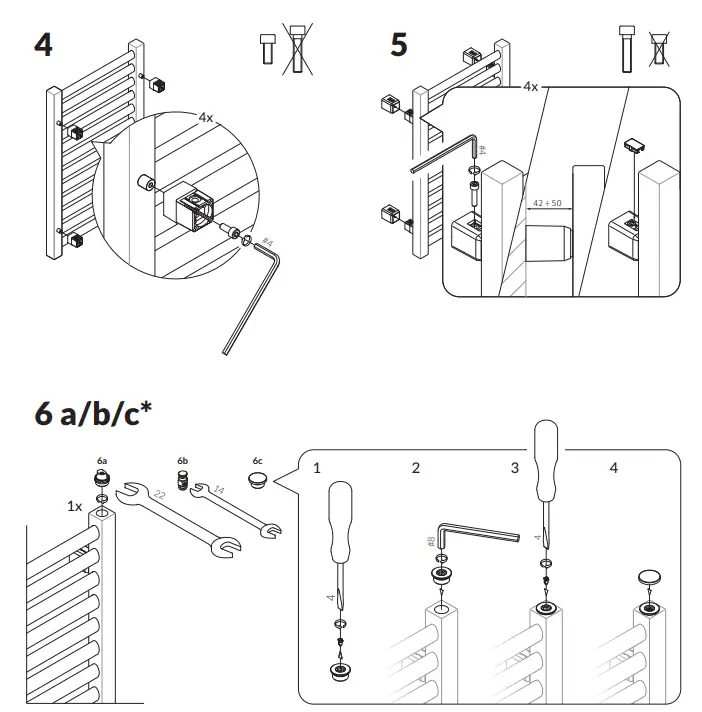 4

4x

#4

5

4x

#4

42 ÷ 50

6 a/b/c*

6a

6b

6c

1x

22

14

1

2

3

4

4

#8

4