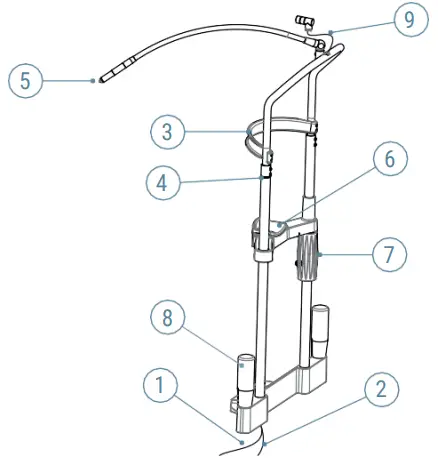 9
5
3
6
4
7
8
1
2