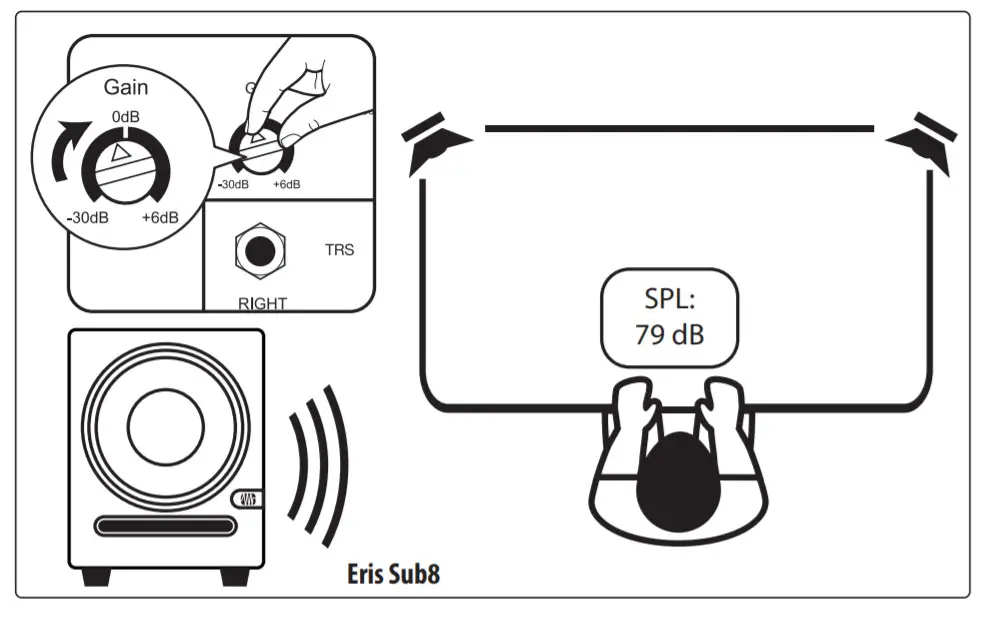 Gain
0dB
-30dB
+6dB
G
-30dB
+6dB
TRS
RIGHT
SPL:
79 dB
Eris Sub8