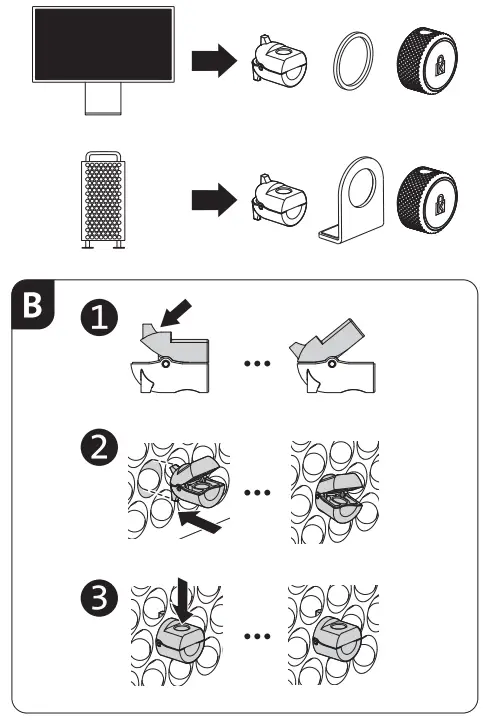 B

1

...

2

...

3

...