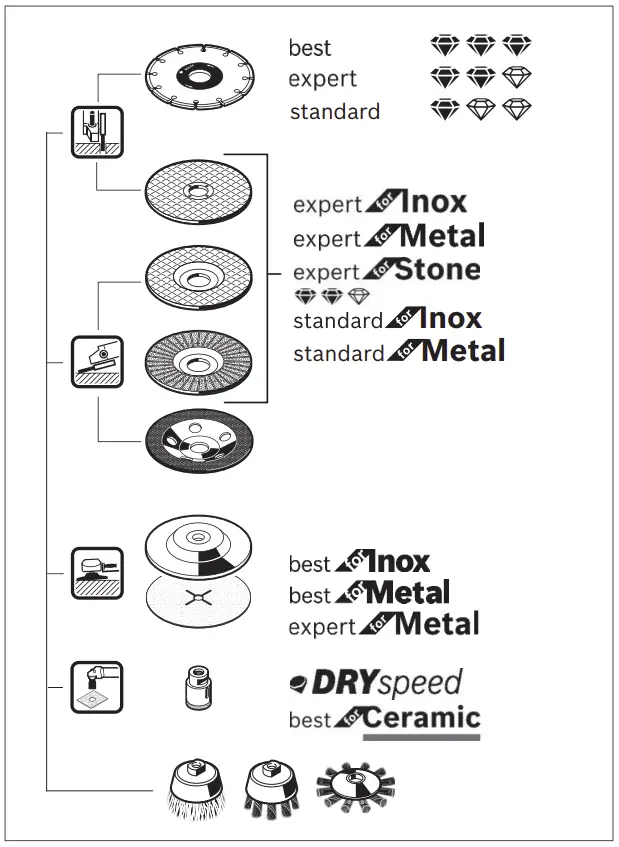 best
expert
standard

expert for Inox
expert for Metal
expert for Stone
standard for Inox
standard for Metal

best for Inox
best for Metal
expert for Metal

DRYspeed
best for Ceramic