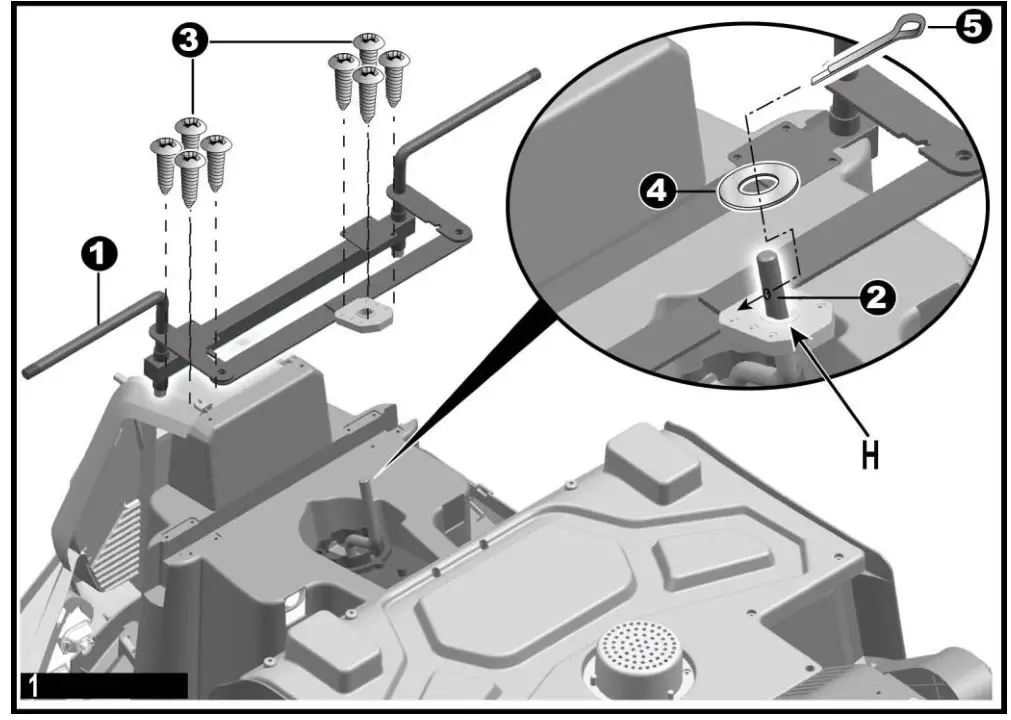 3
5
1
4
2
H
1