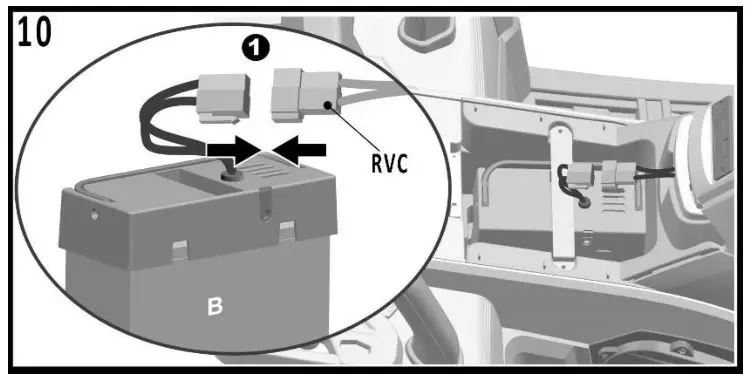 10

1

RVC

B