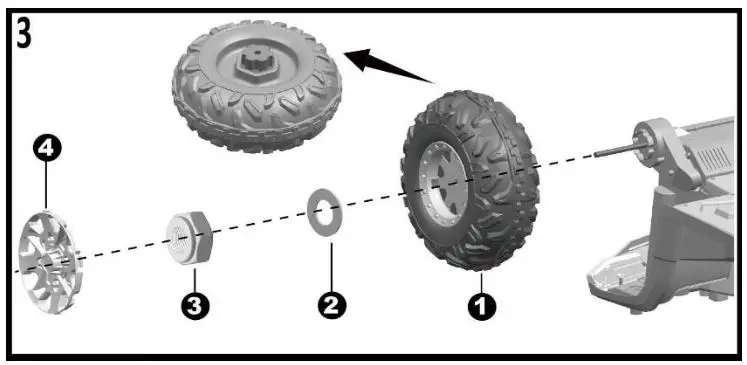 3

4

3

2

1