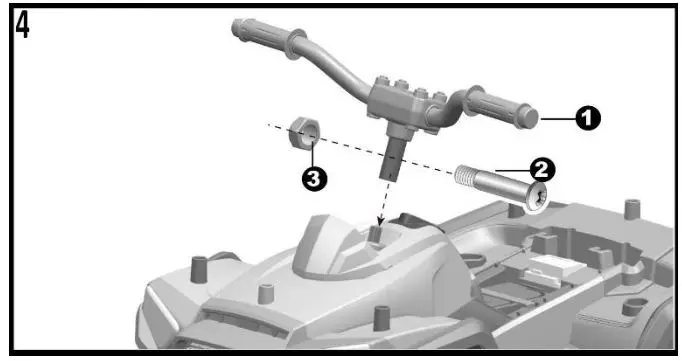 4

1

2

3