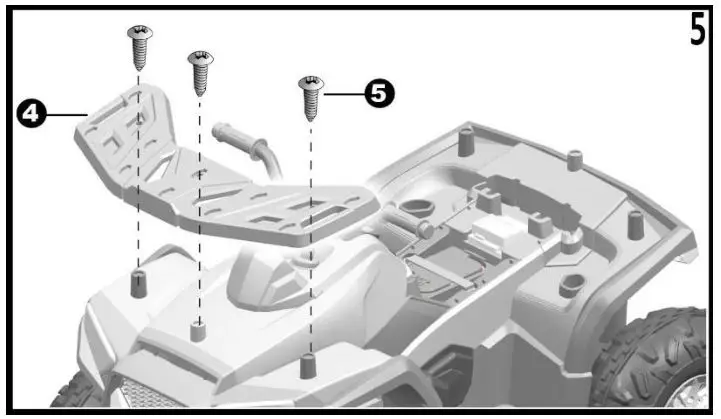 5
4
5