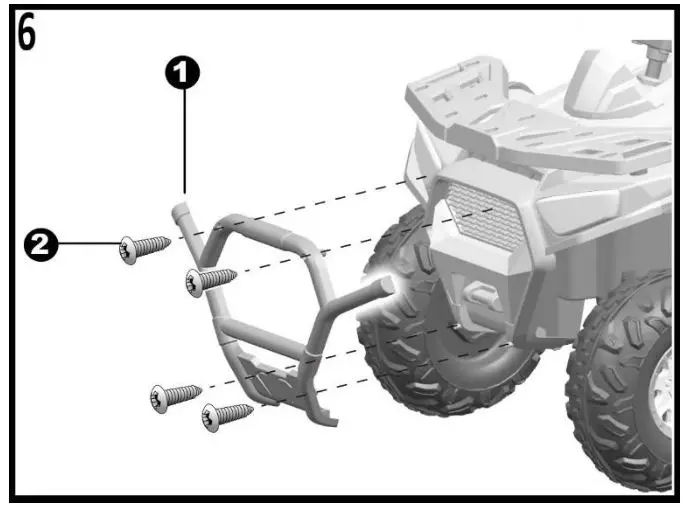 6

1

2