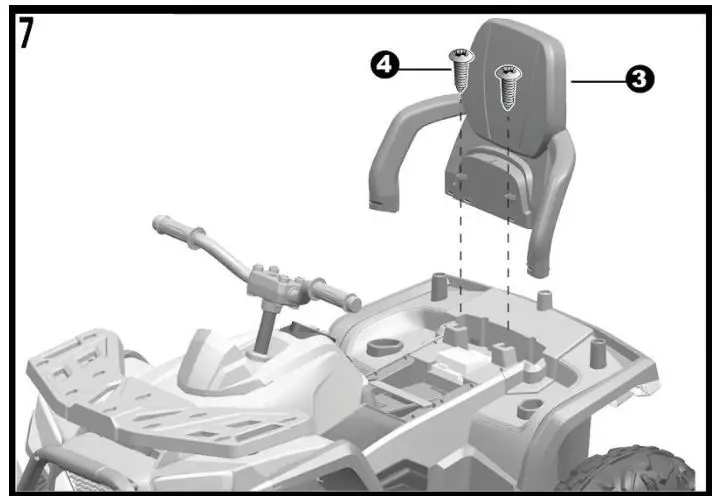 7

4

3