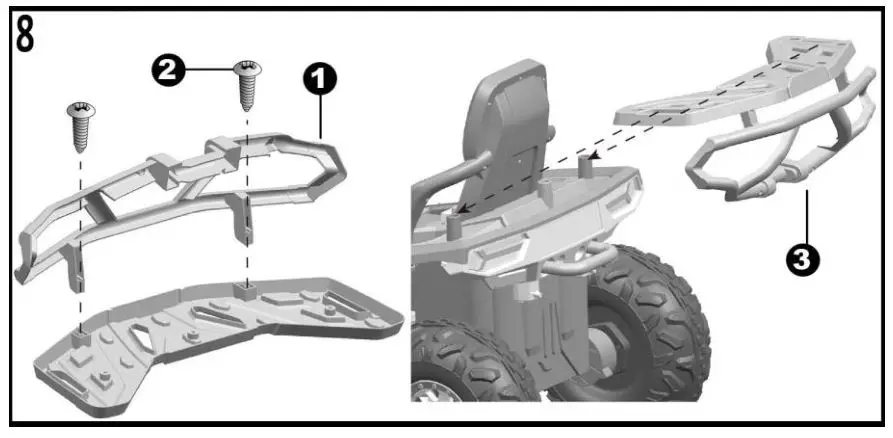 8

2

1

3