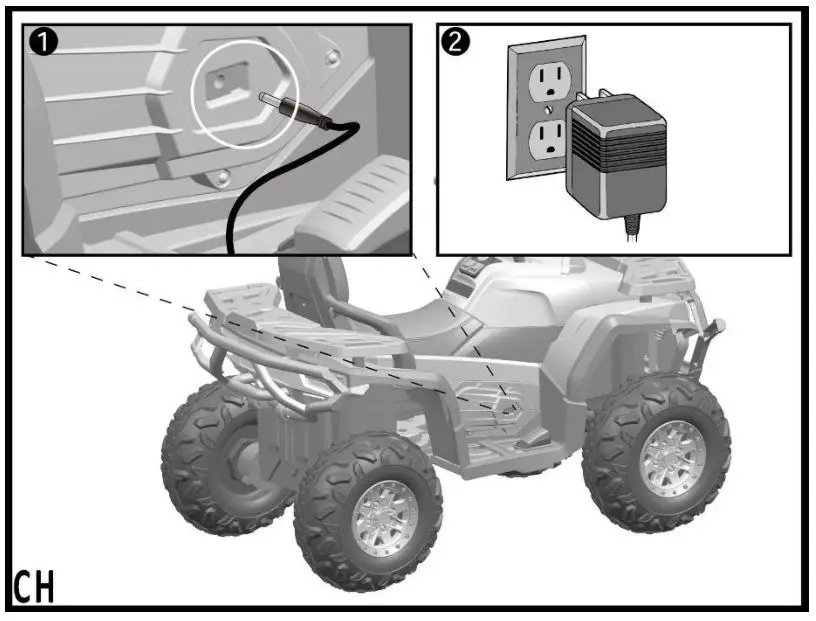 1

2

CH