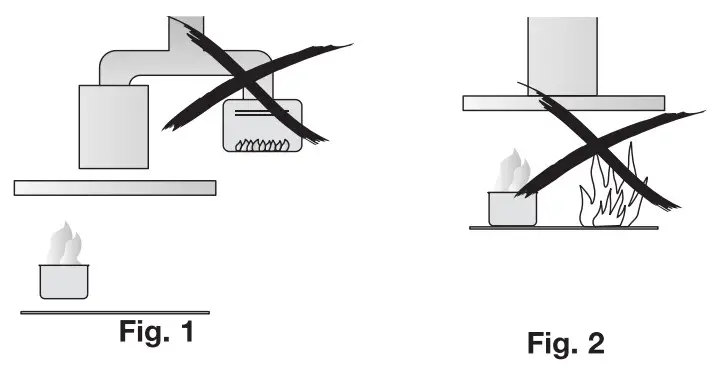 Fig. 1

Fig. 2