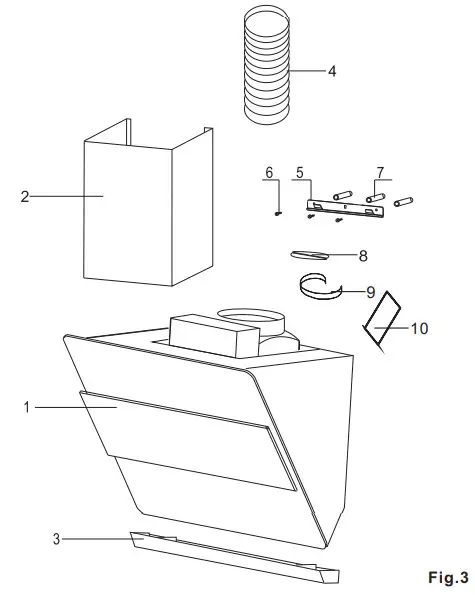 4
2
6
5
7
8
9
10
1
3
Fig.3