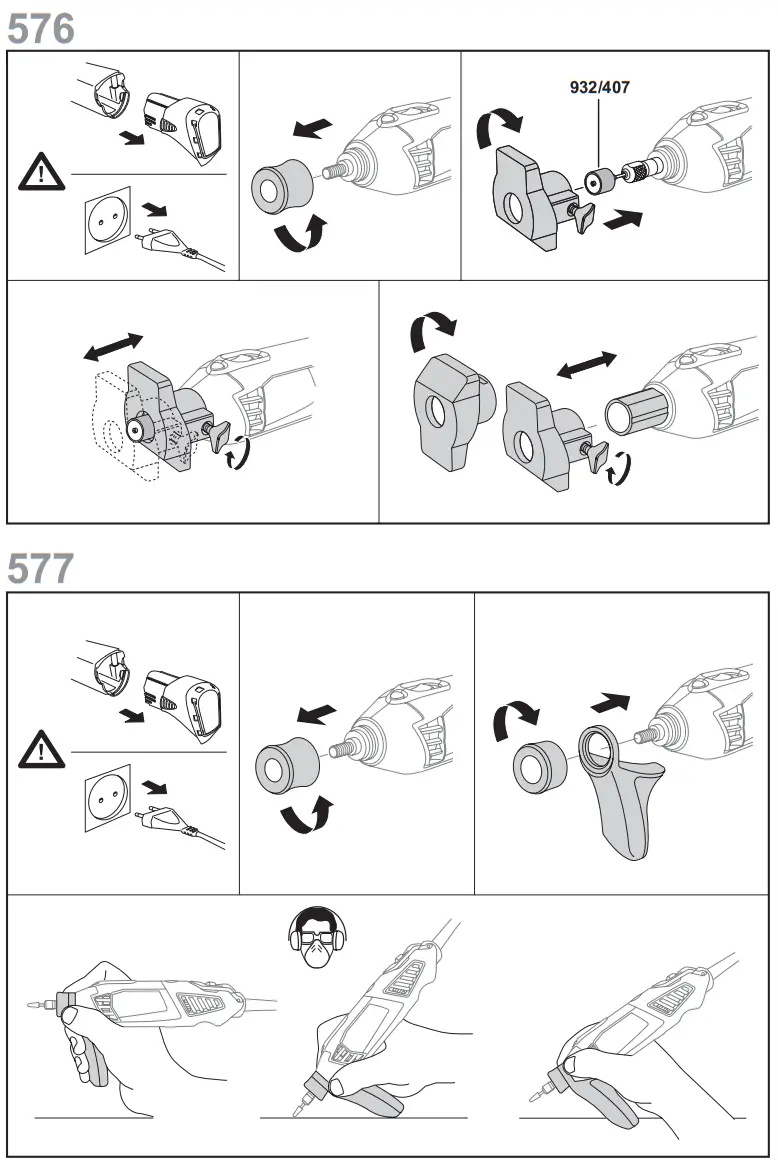 576

932/407

577