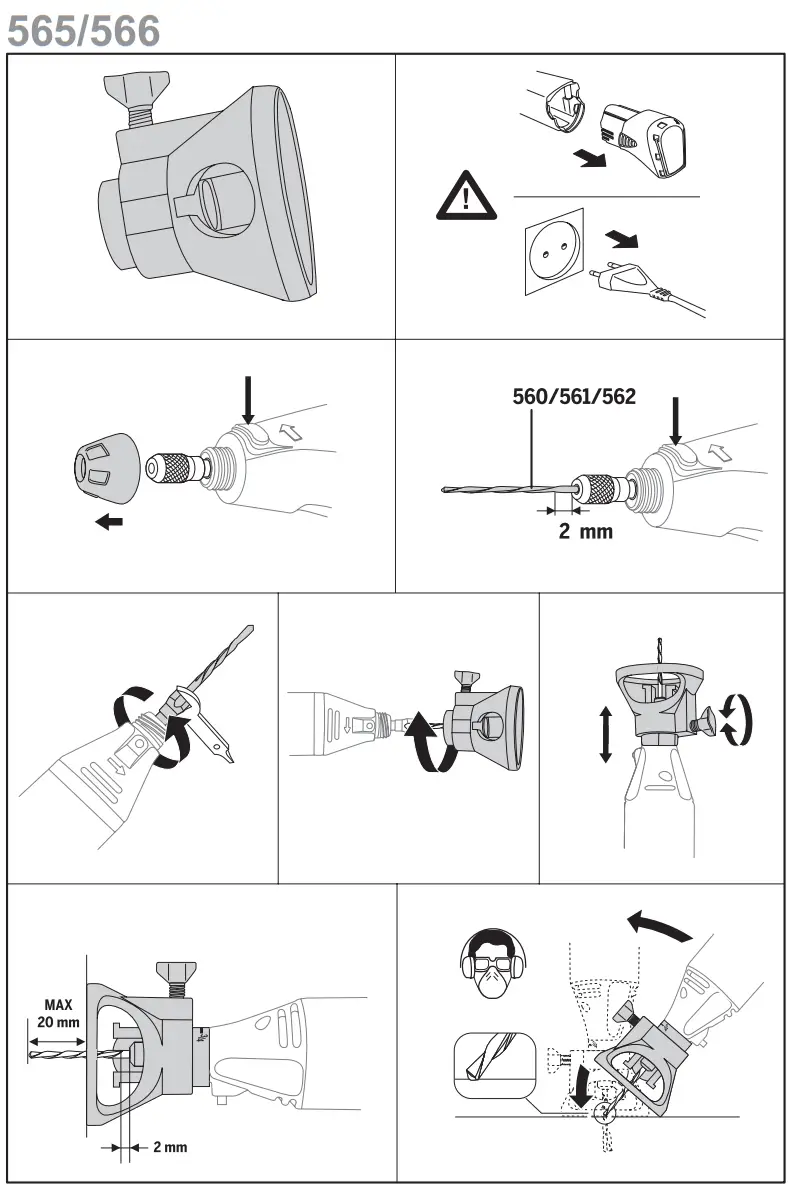 565/566

560/561/562

2 mm

MAX
20 mm

2 mm