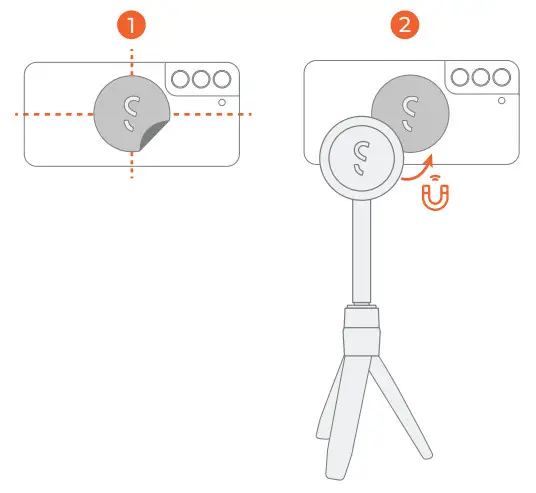 1

2