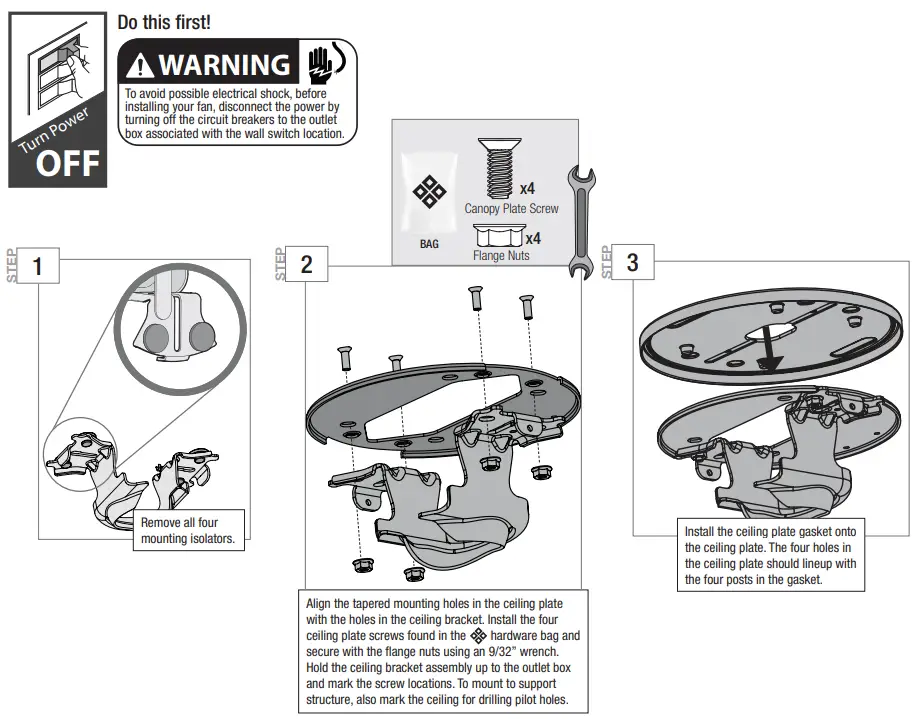 Turn Power
OFF

Do this first!

WARNING
To avoid possible electrical shock, before installing your fan, disconnect the power by turning off the circuit breakers to the outlet box associated with the wall switch location.

BAG
x4
Canopy Plate Screw
x4
Flange Nuts

STEP 1
Remove all four mounting isolators.

STEP 2
Align the tapered mounting holes in the ceiling plate with the holes in the ceiling bracket. Install the four ceiling plate screws found in the hardware bag and secure with the flange nuts using an 9/32" wrench. Hold the ceiling bracket assembly up to the outlet box and mark the screw locations. To mount to support structure, also mark the ceiling for drilling pilot holes.

STEP 3
Install the ceiling plate gasket onto the ceiling plate. The four holes in the ceiling plate should lineup with the four posts in the gasket.