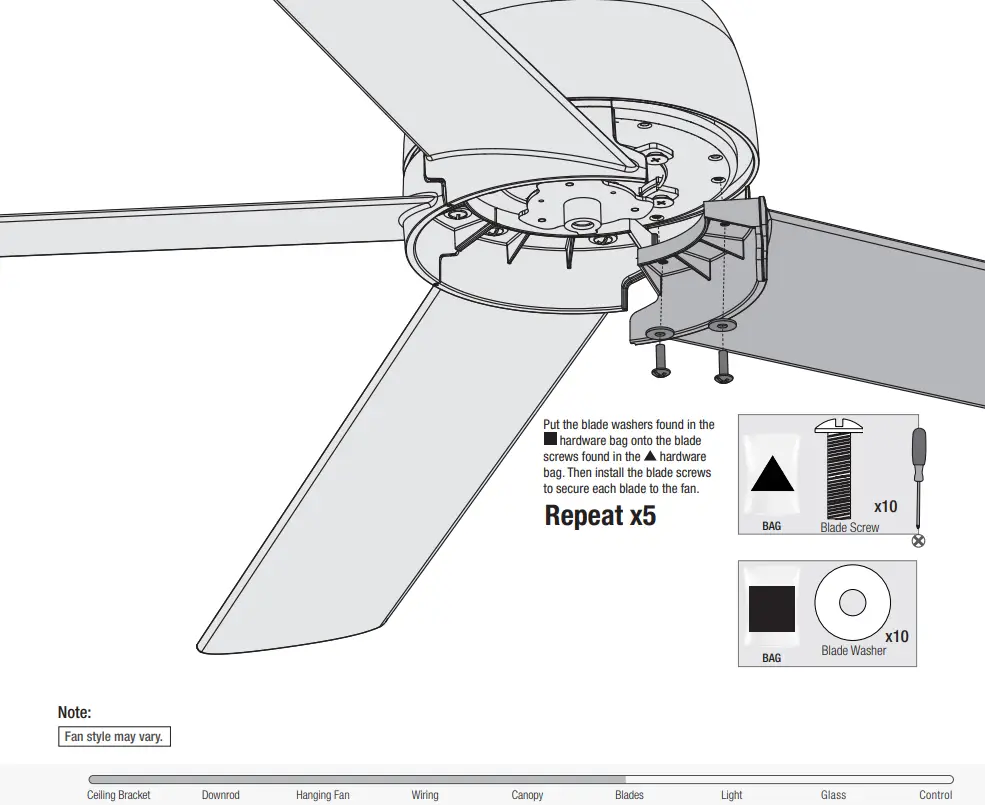 Put the blade washers found in the ■ hardware bag onto the blade screws found in the ▲ hardware bag. Then install the blade screws to secure each blade to the fan.

Repeat x5

BAG

Blade Screw

x10

BAG

Blade Washer

x10

Note:

Fan style may vary.

Ceiling Bracket Downrod Hanging Fan Wiring Canopy Blades Light Glass Control