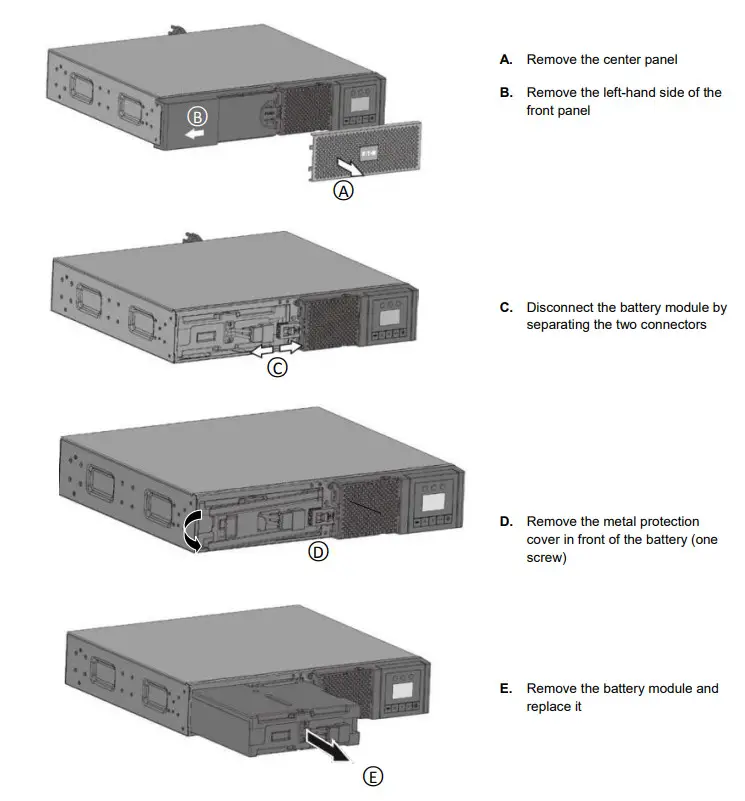 B

A

A. Remove the center panel

B. Remove the left-hand side of the front panel

C

C. Disconnect the battery module by separating the two connectors

D

D. Remove the metal protection cover in front of the battery (one screw)

E

E. Remove the battery module and replace it