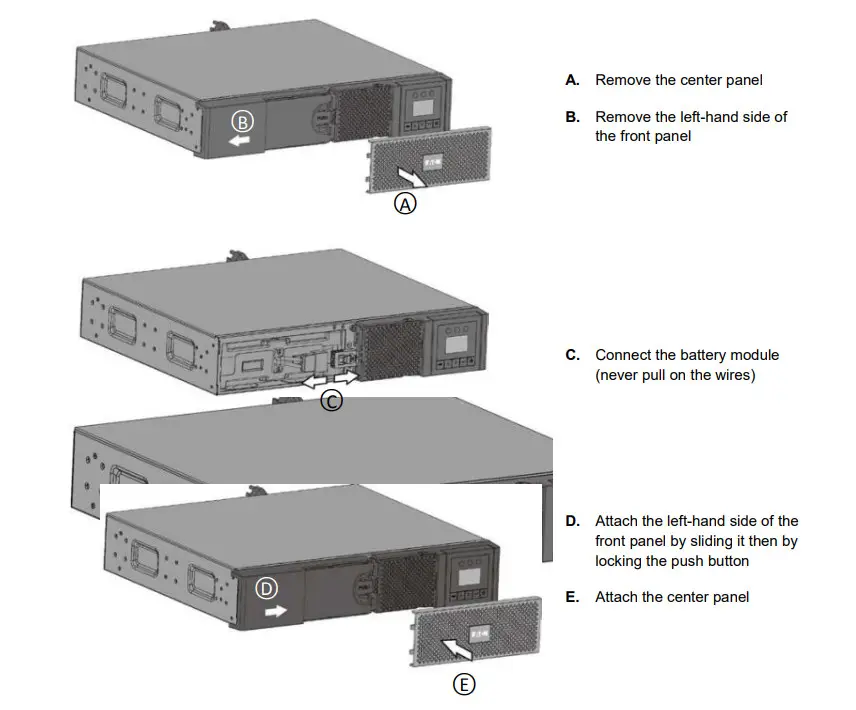 B

A

A. Remove the center panel

B. Remove the left-hand side of the front panel

C

C. Connect the battery module (never pull on the wires)

D

E

D. Attach the left-hand side of the front panel by sliding it then by locking the push button

E. Attach the center panel