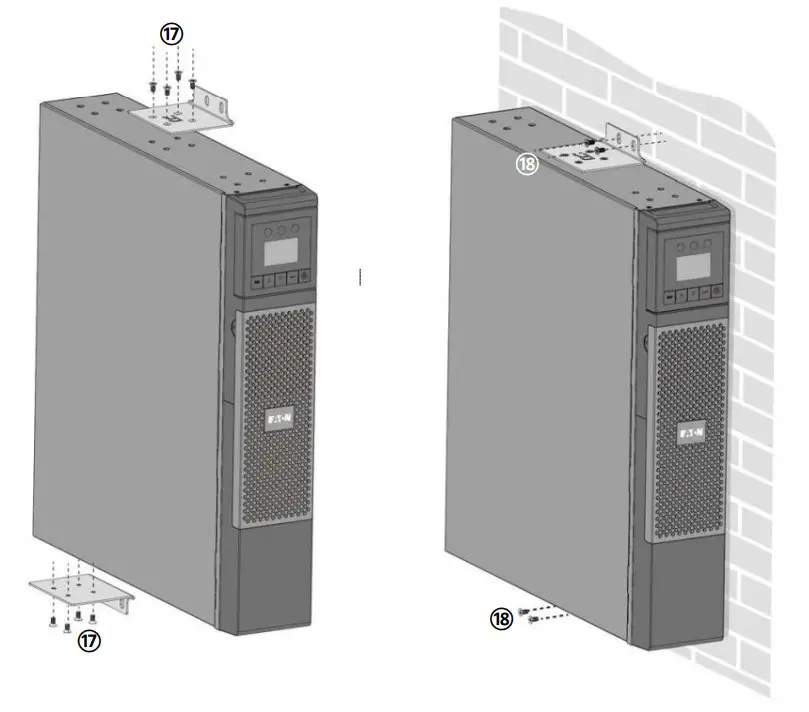 ⑰

EAT·N

⑰

⑱

EAT·N

⑱