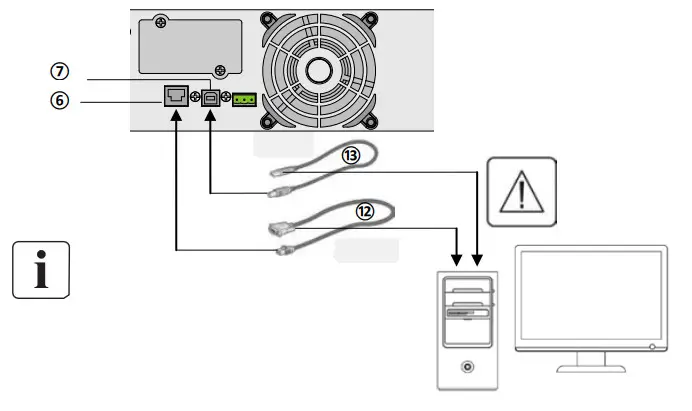 ⑦
⑥
⑬
⑫
i