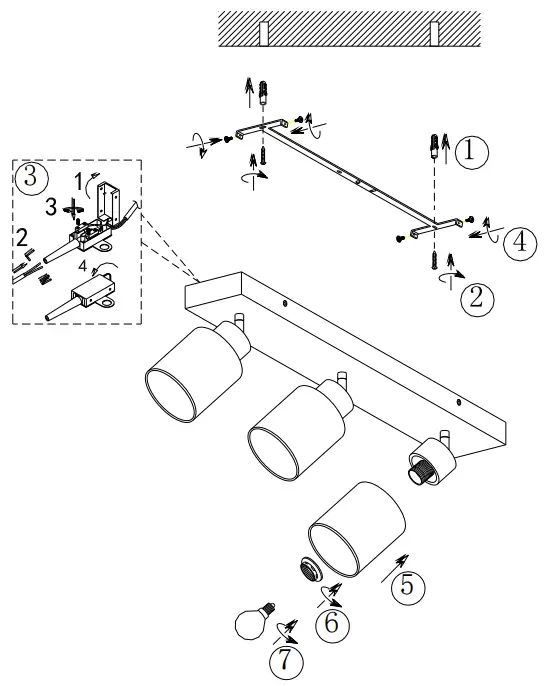 3
1
3
2
4
1
4
2
5
6
7