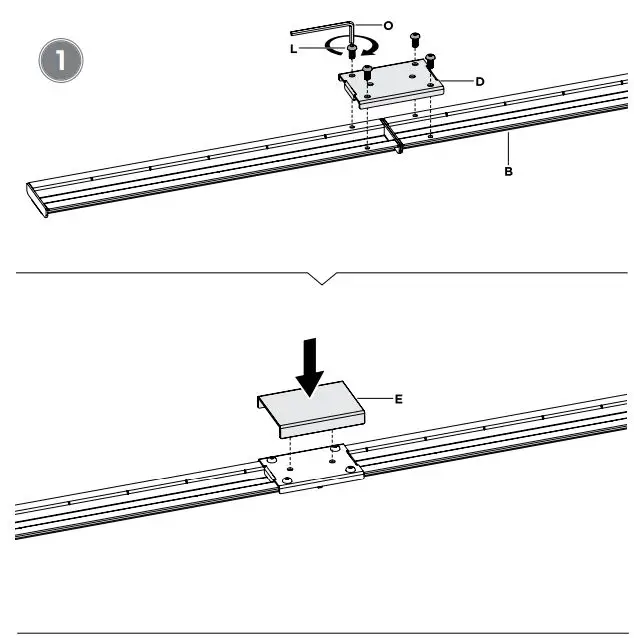 1
O
L
D
B
E