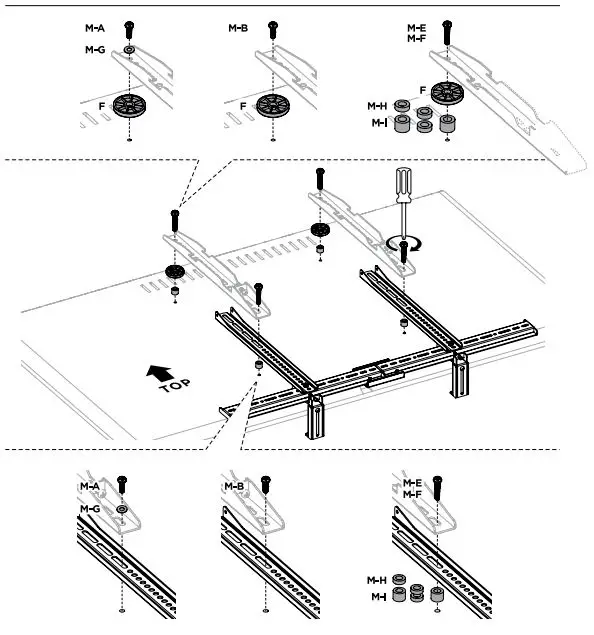 M-A
M-G
F

M-B
F

M-E
M-F
F
M-H
M-I

TOP

M-A
M-G

M-B

M-E
M-F
M-H
M-I