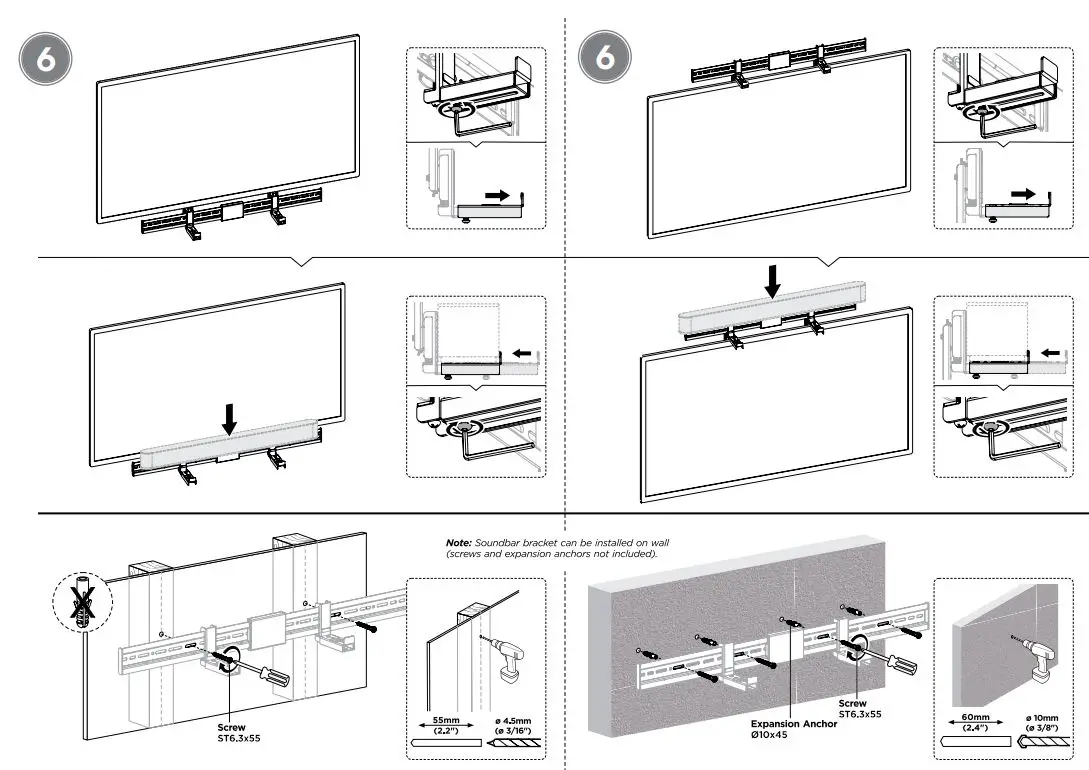 6

6

Note: Soundbar bracket can be installed on wall (screws and expansion anchors not included).

Screw
ST6.3x55

55mm
(2.2")

ø 4.5mm
(ø 3/16")

Expansion Anchor
Ø10x45

Screw
ST6.3x55

60mm
(2.4")

ø 10mm
(ø 3/8")