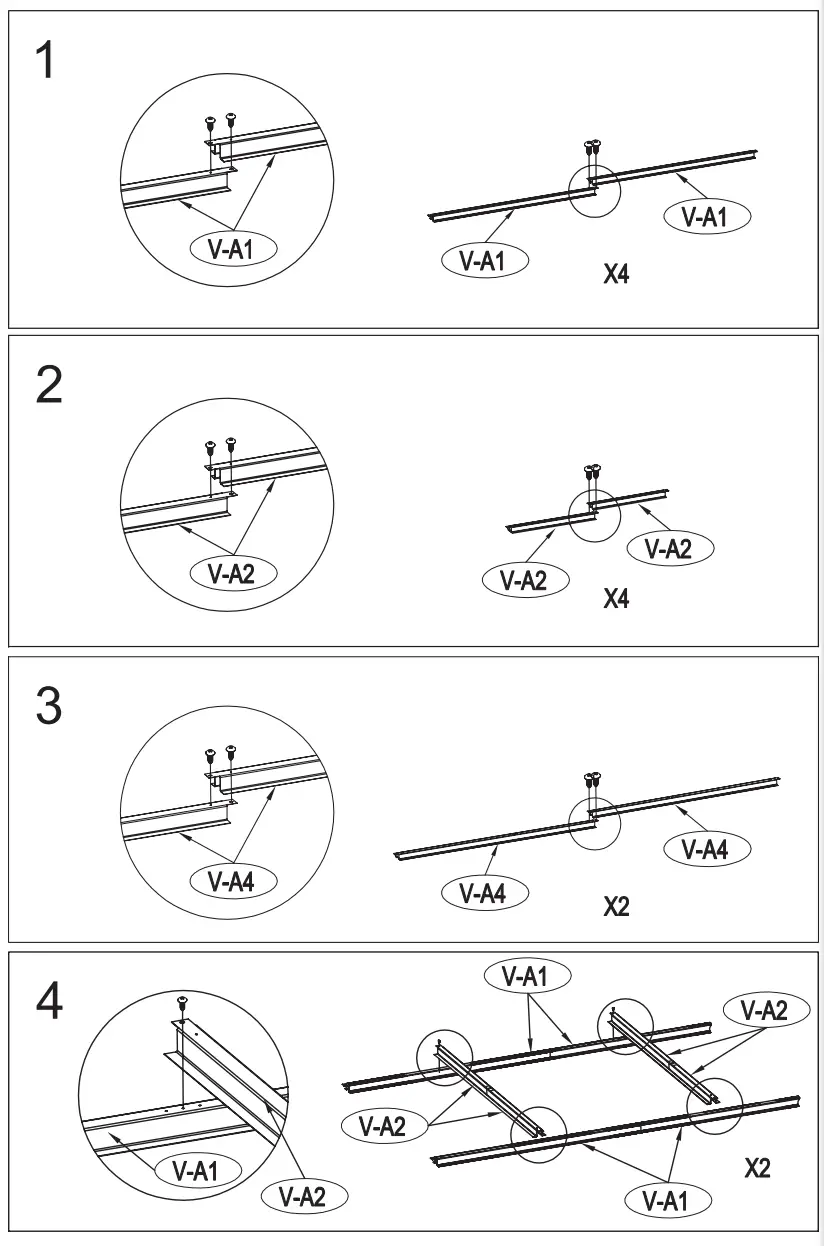 1

V-A1

V-A1

V-A1

X4

2

V-A2

V-A2

V-A2

X4

3

V-A4

V-A4

V-A4

X2

4

V-A1

V-A2

V-A1

V-A2

V-A2

V-A1

X2